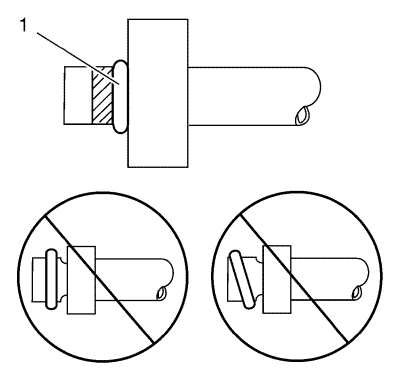 1