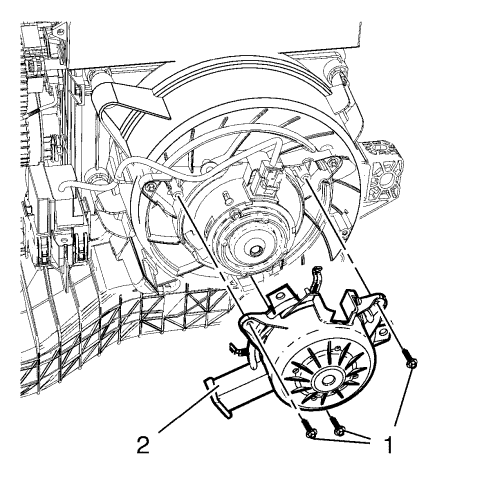 2
1