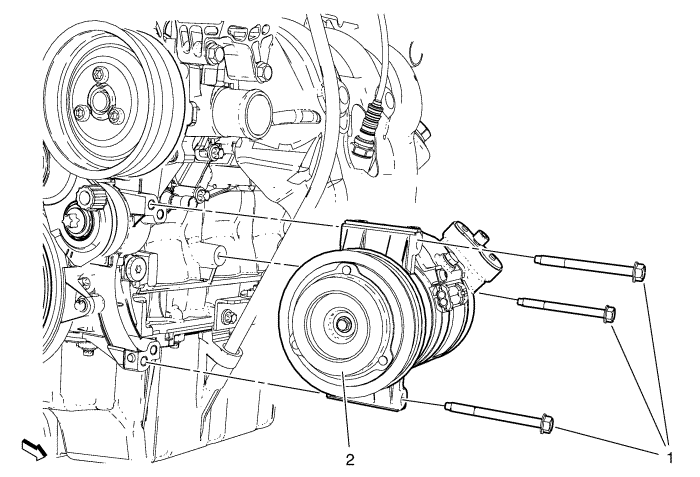 2

1