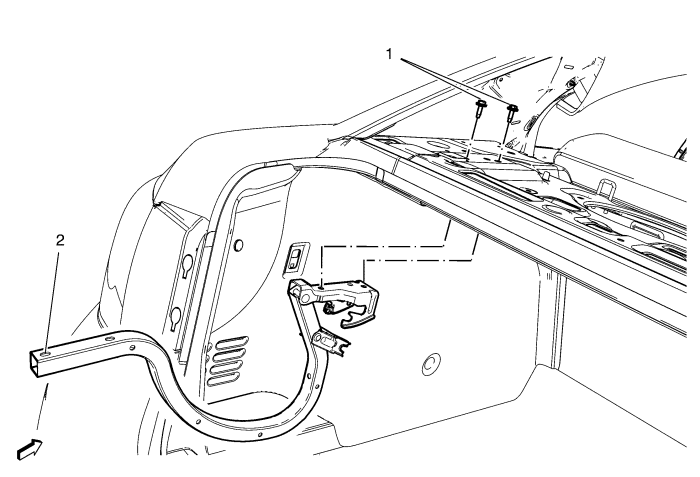 1
2