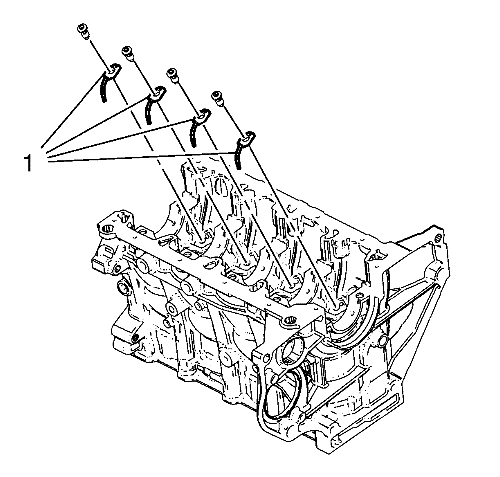 1