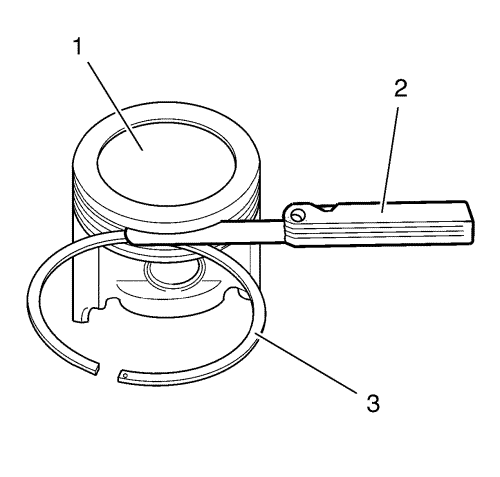 1
2
3