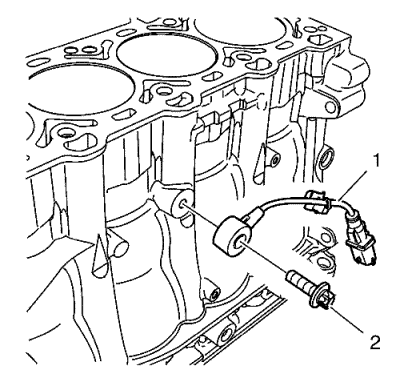 1
2