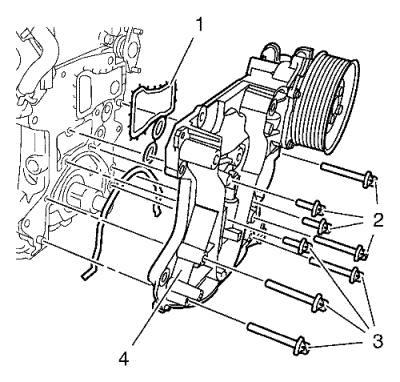 1
2
3
4