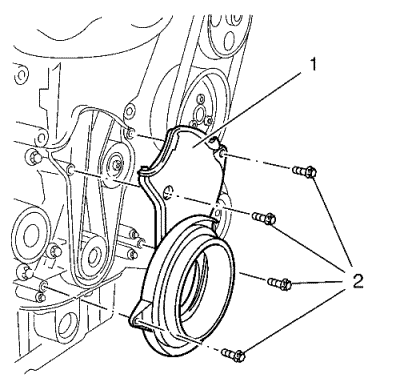 1

2