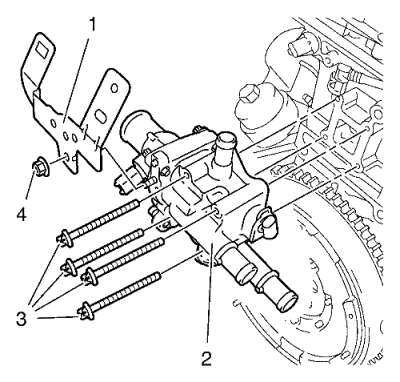 1
4
3
2