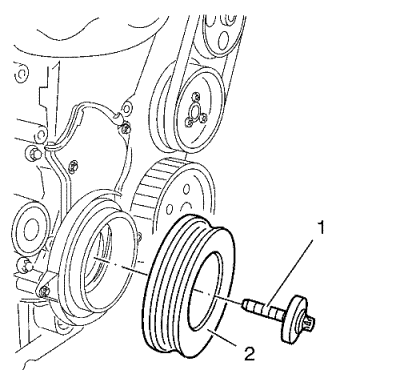 1
2