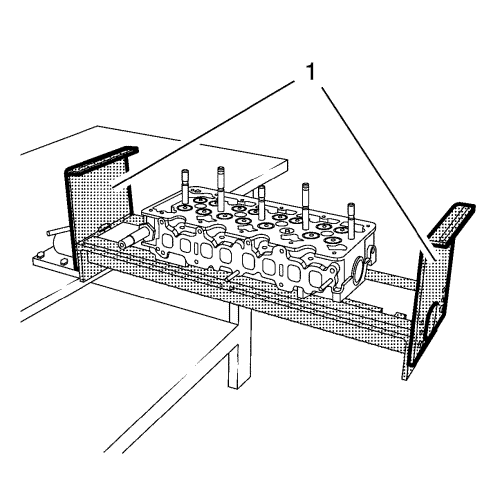 1