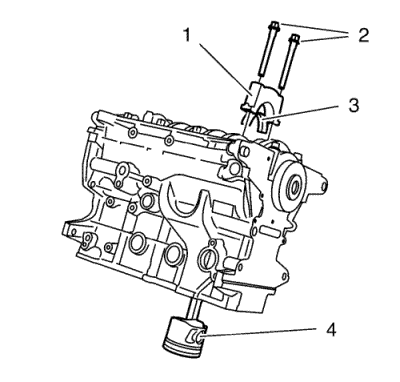 1
2
3
4