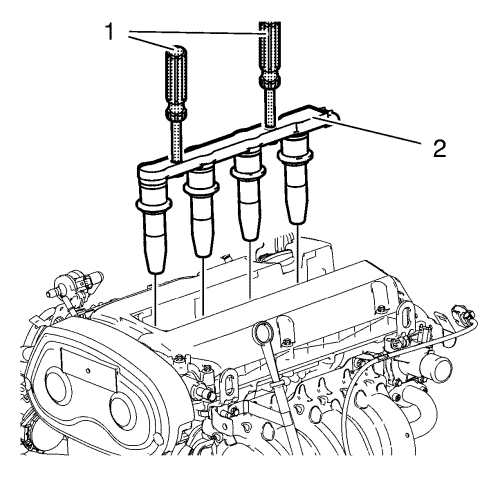 1
2