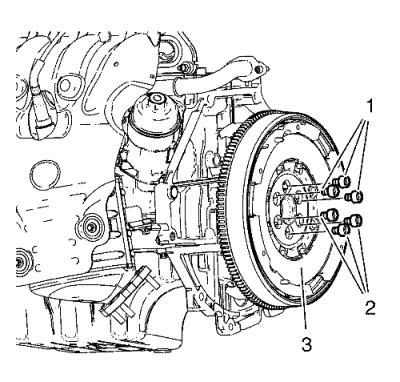 1
2
3