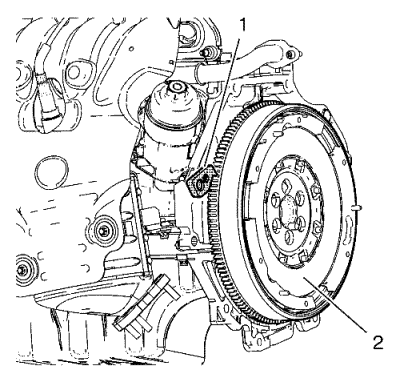 1

2