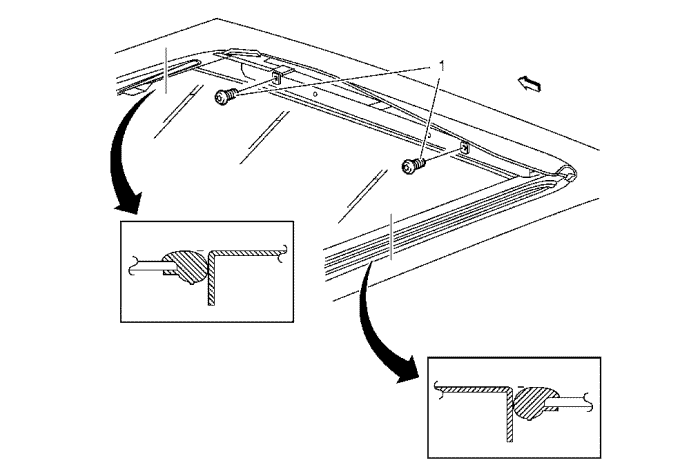 1