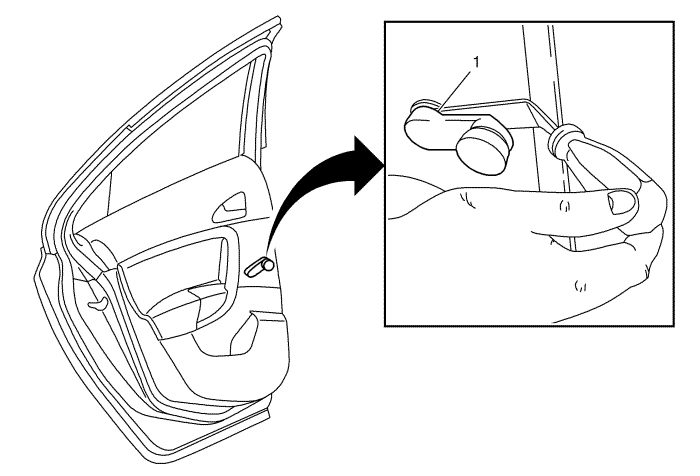 1