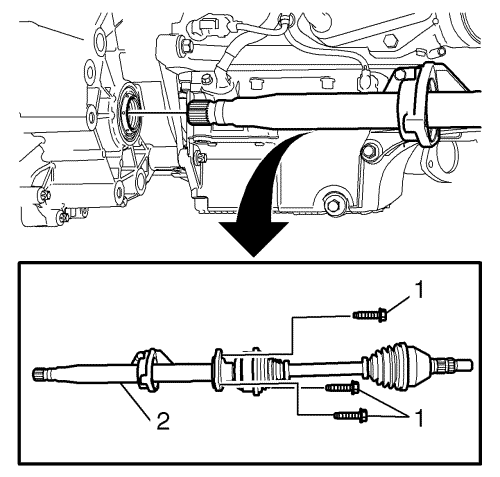 1
2
1