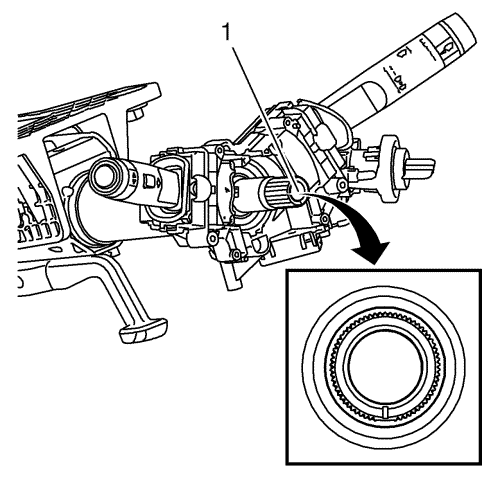 1