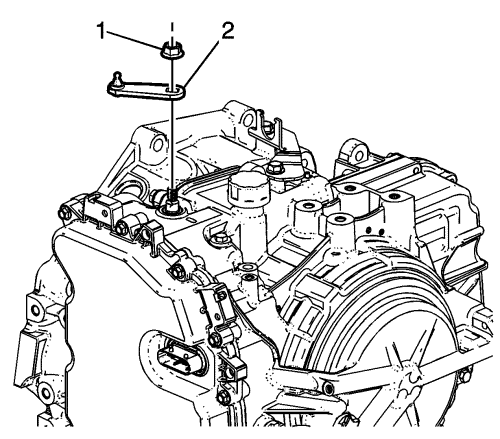 1
2