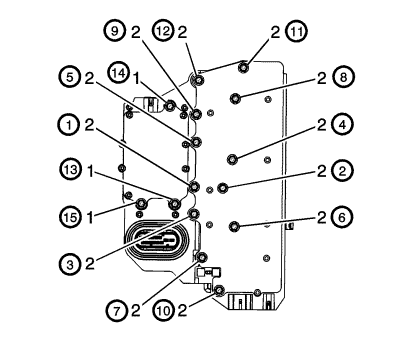 9 2
12 2
2 11
14 1
5 2
2 8
1 2
2 4
13 1
2 2
15 1
2 6
3 2
7 2
10 2