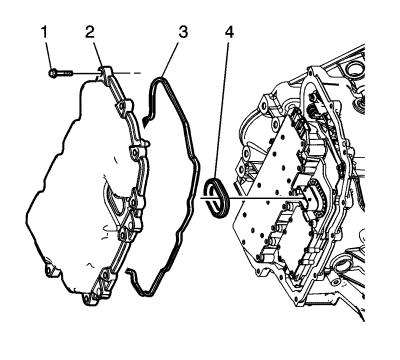 1
2
3
4