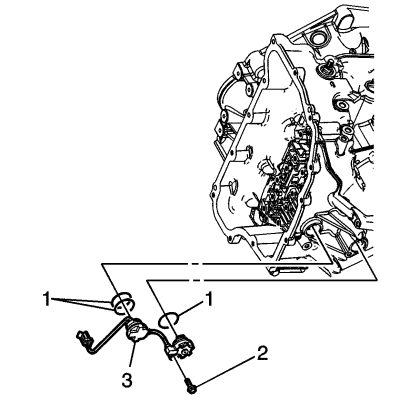 1
1
2
3