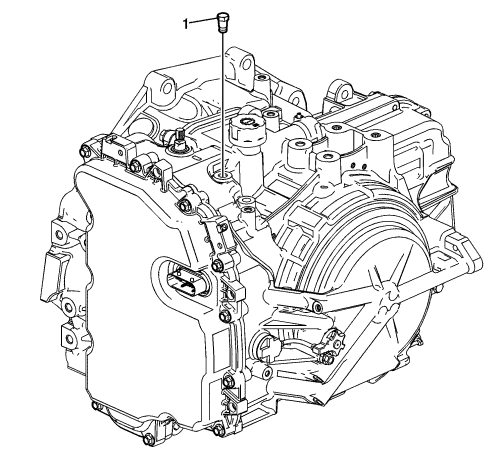 1