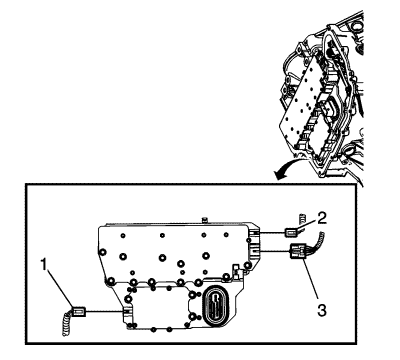 2
1
3