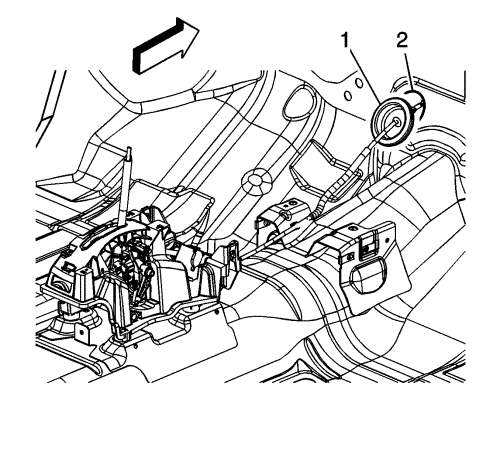 1
2