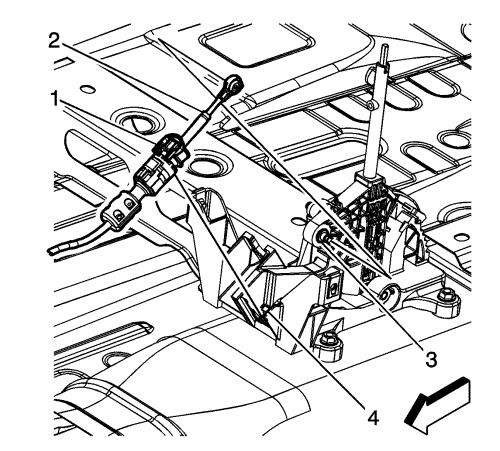 2
1
3
4