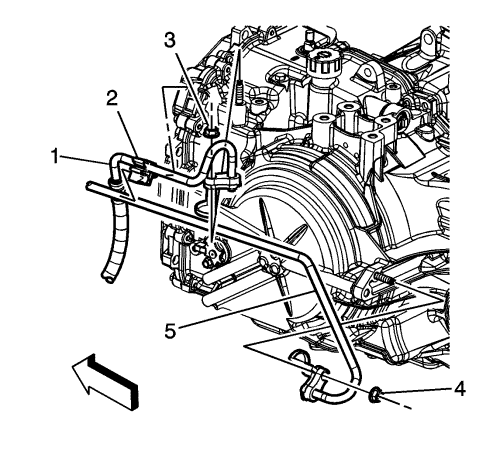 3
2
1
5
4