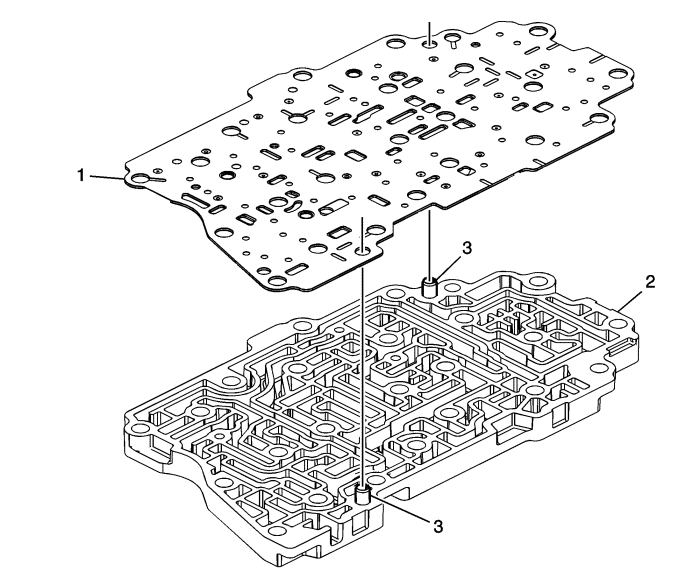 1
3
2
3