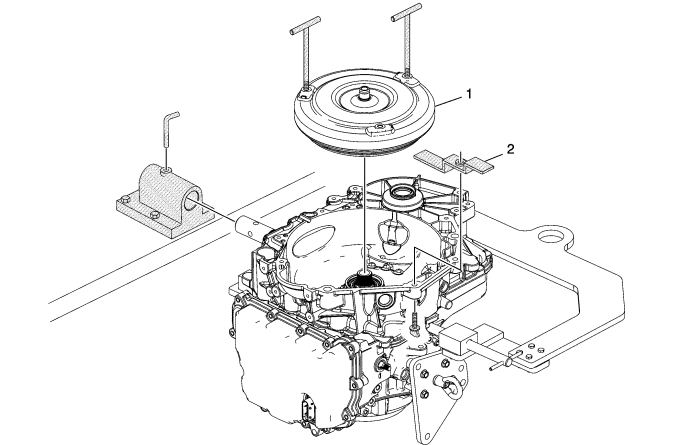 1

2