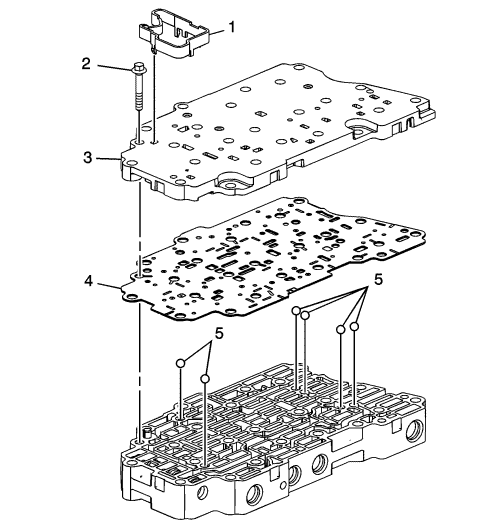 1
2
3
4
5
5