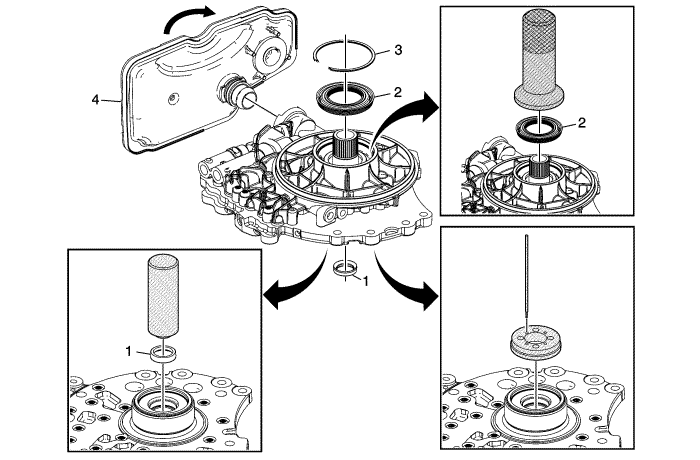 4
3
2
2
1
1