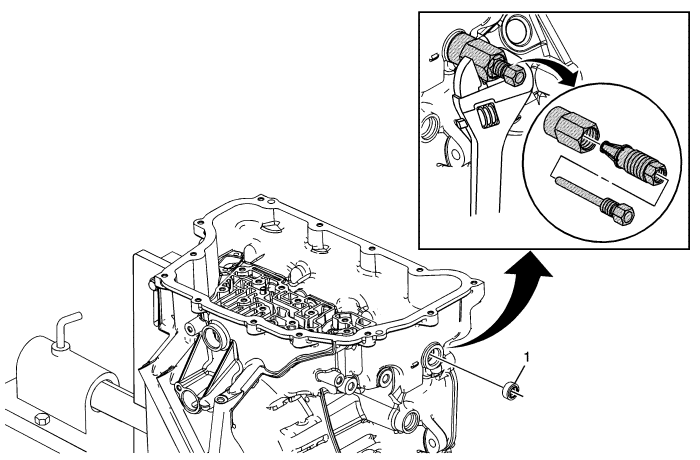 1