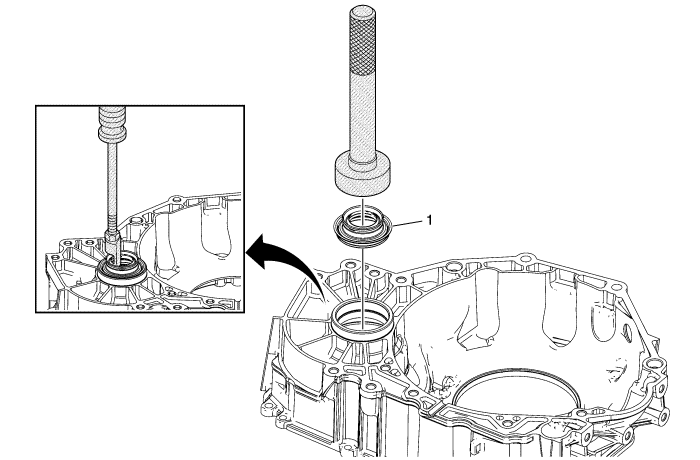 1