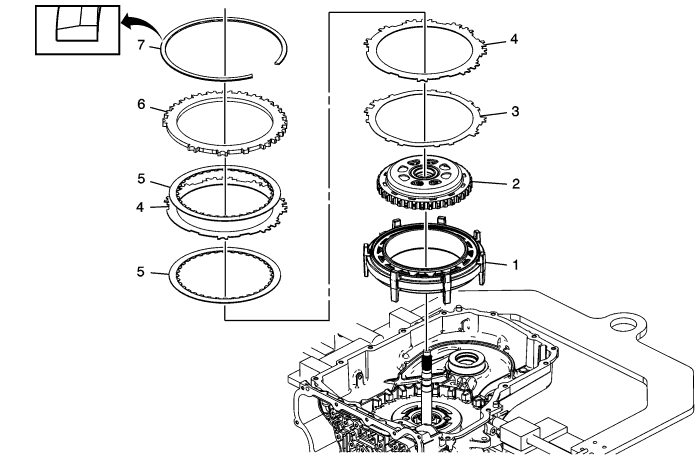 7
6
5
4
5
4
3
2
1