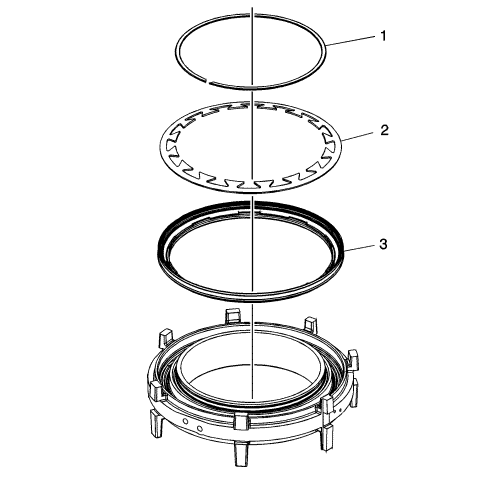 1
2
3