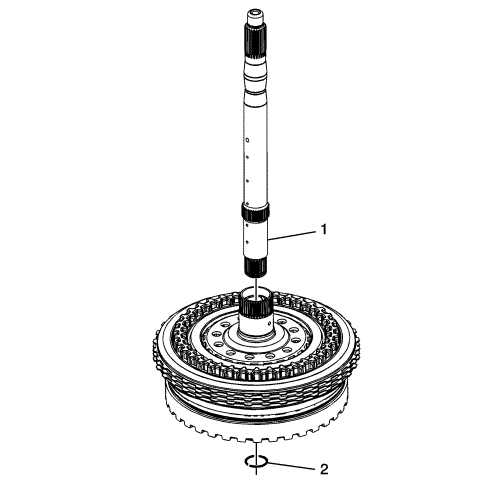 1

2