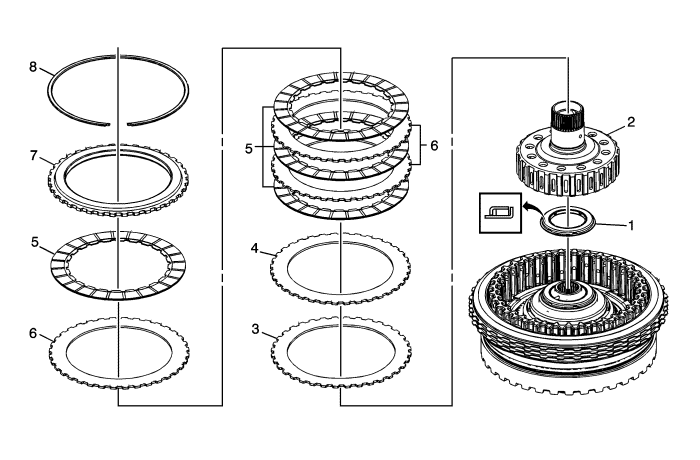 8
7
5
6
5
6
4
3
2
1