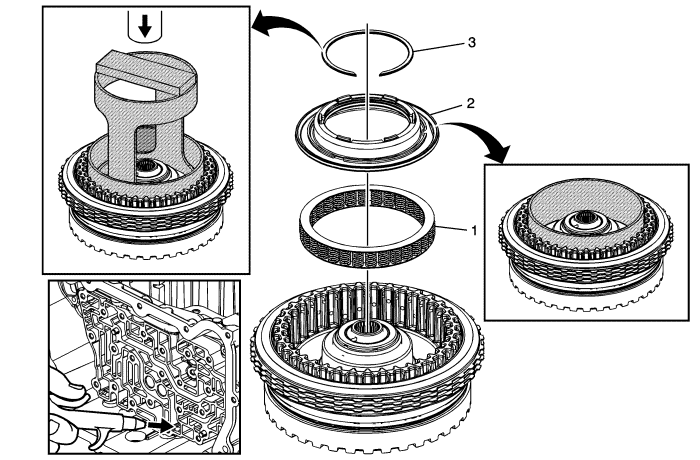 3

2

1