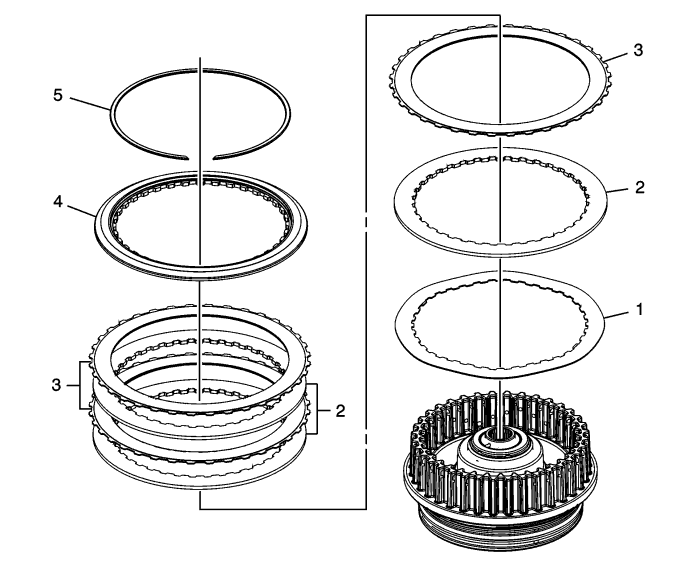 5
4
3
2
3
2
1