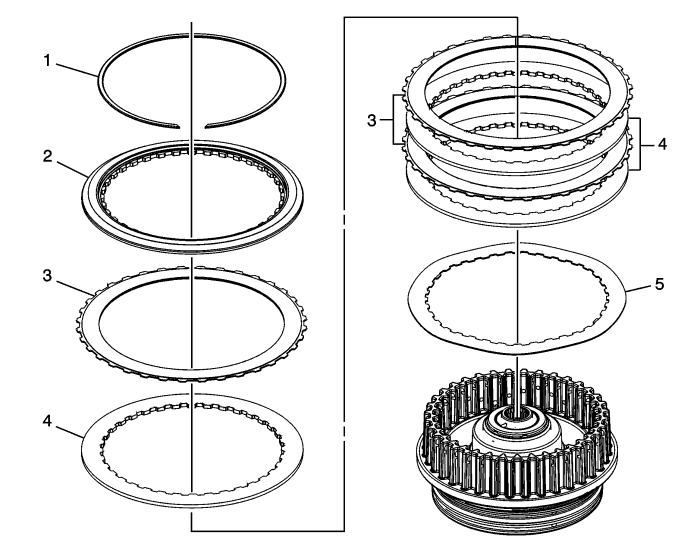 1
2
3
4
3
4
5