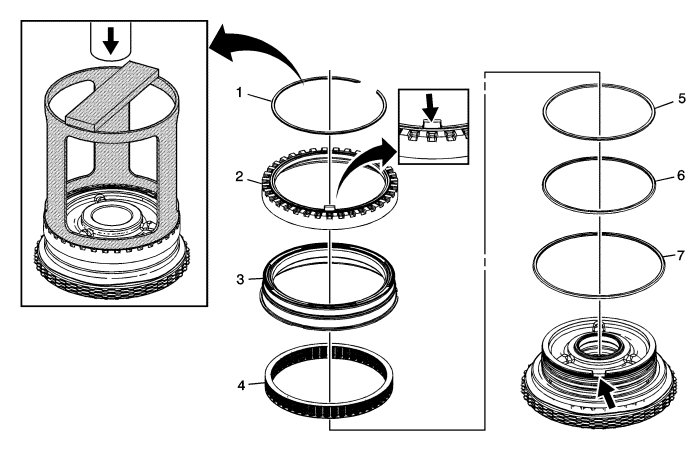 1
2
3
4
5
6
7