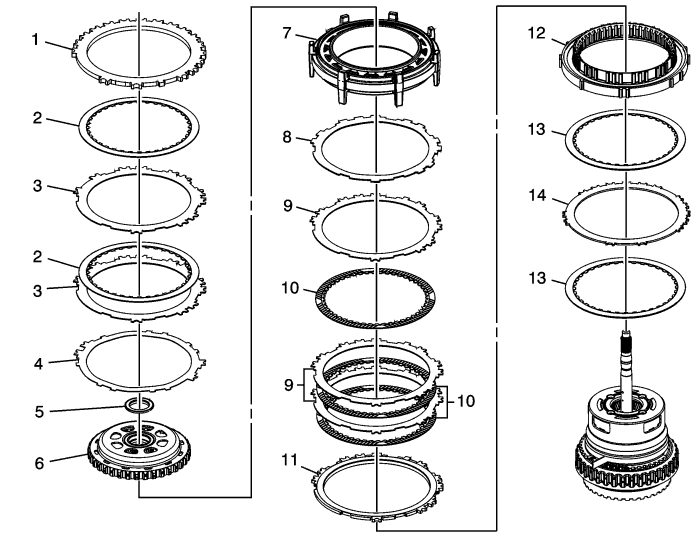 1
2
3
2
3
4
5
6
7
8
9
10
9
10
11
12
13
14
13