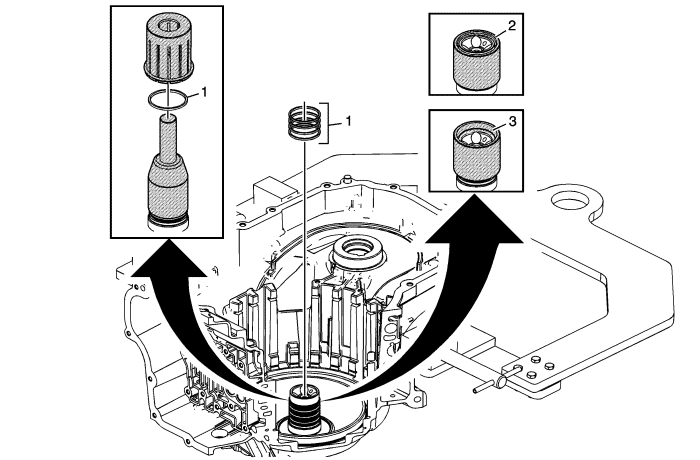 1
1
2
3