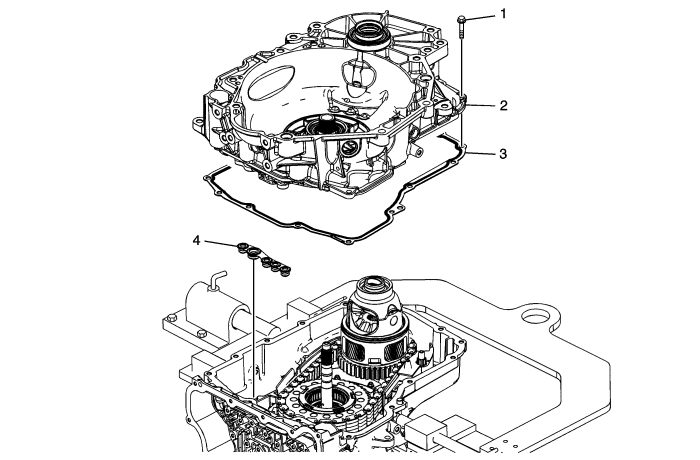 1
2
3
4