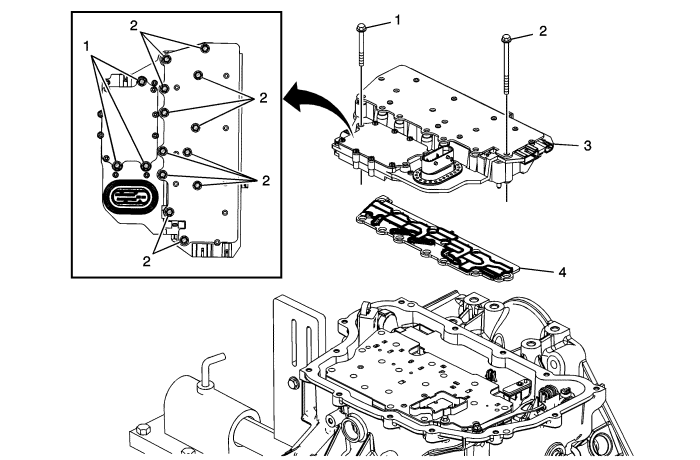 2
1
2
2
2
1
2
3
4