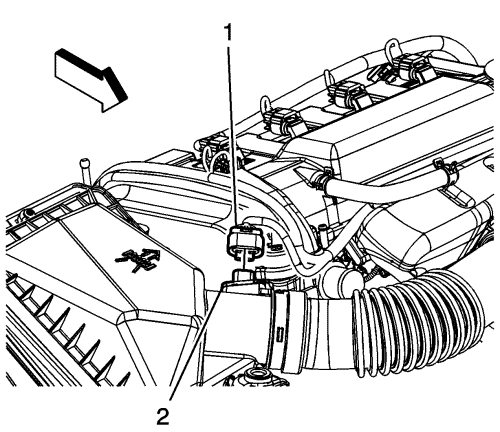 1

2