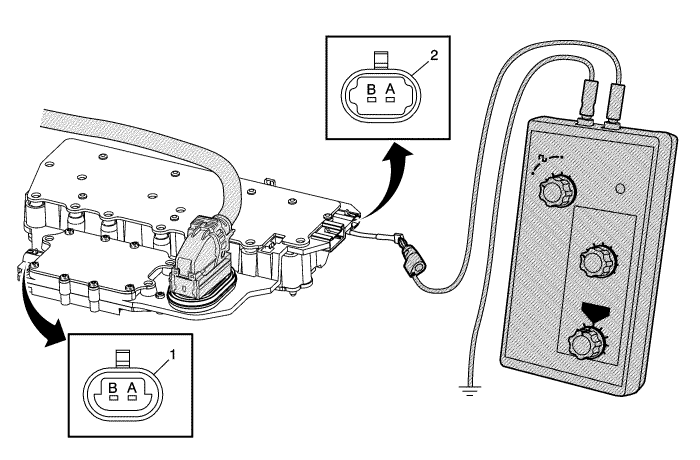 2
B A

1
B A