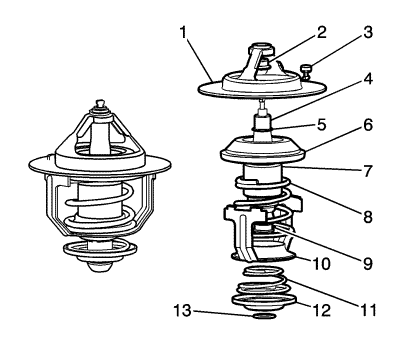 1
2
3
4
5
6
7
8
9
10
11
12
13